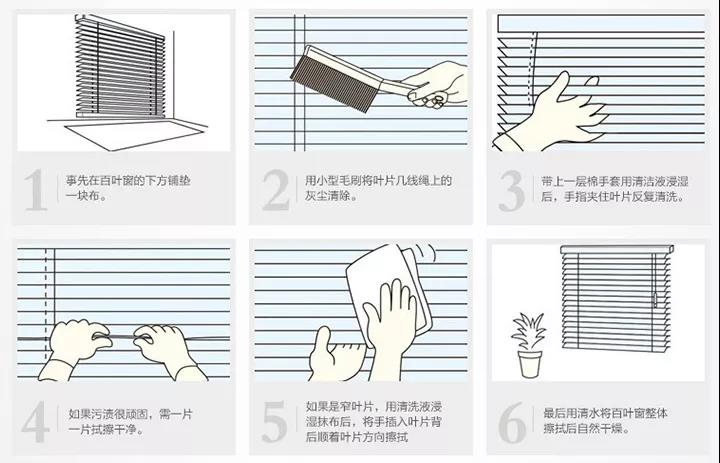 1 事先在百叶窗的下方铺垫一块布。

2 用小型毛刷将叶片几线绳上的灰尘清除。

3 带上一层棉手套用清洁液浸湿后，手指夹住叶片反复清洗。

4 如果污渍很顽固，需一片一片拭擦干净。

5 如果是窄叶片，用清洗液浸湿抹布后，将手插入叶片背后顺着叶片方向擦拭

6 最后用清水将百叶窗整体擦拭后自然干燥。